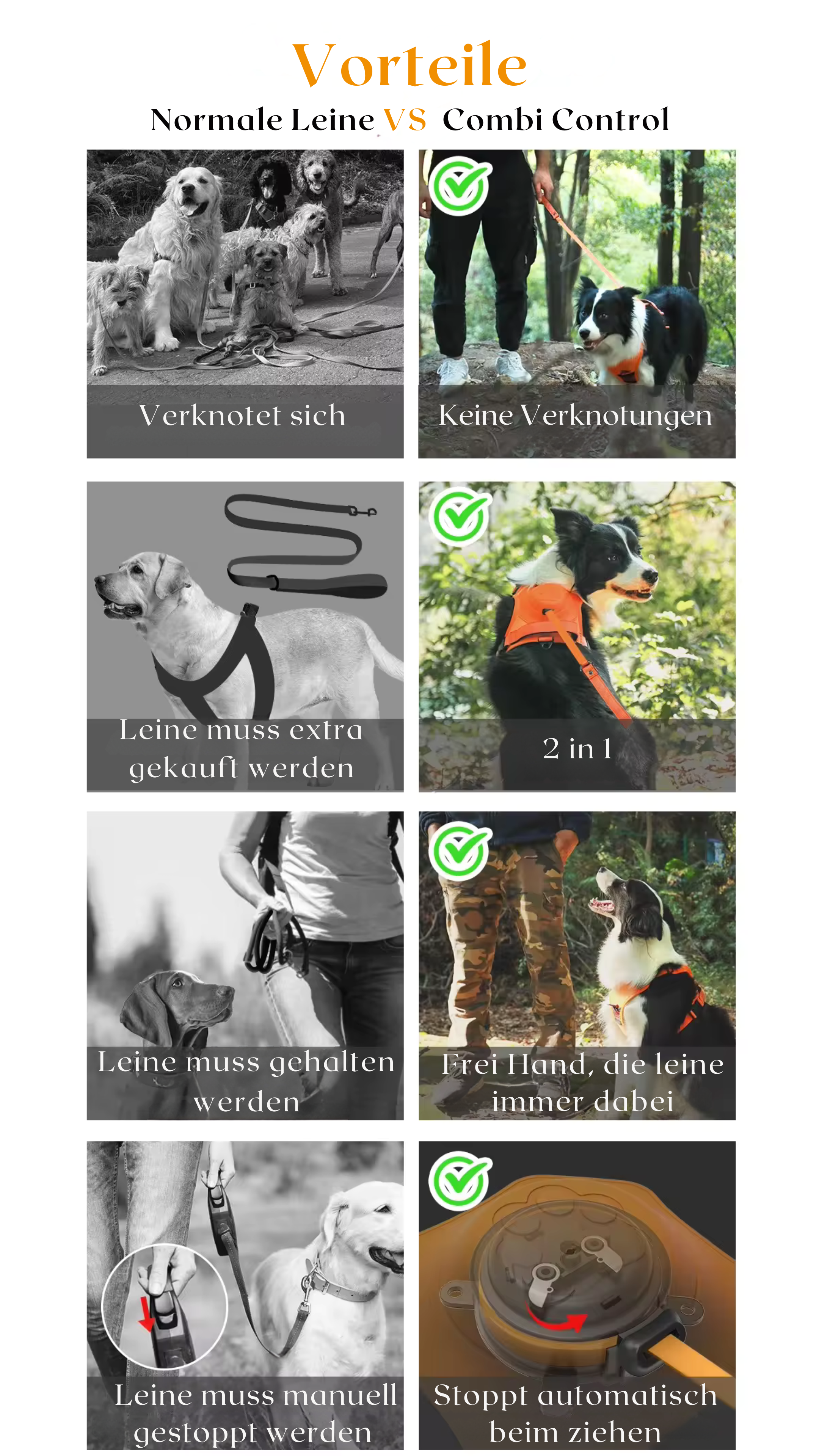 Vorteile

Normale Leine VS Combi Control

Verknotet sich

Keine Verknotungen

Leine muss extra gekauft werden

2 in 1

Leine muss gehalten werden

Frei Hand, die leine immer dabei

Leine muss manuell gestoppt werden

Stoppt automatisch beim ziehen